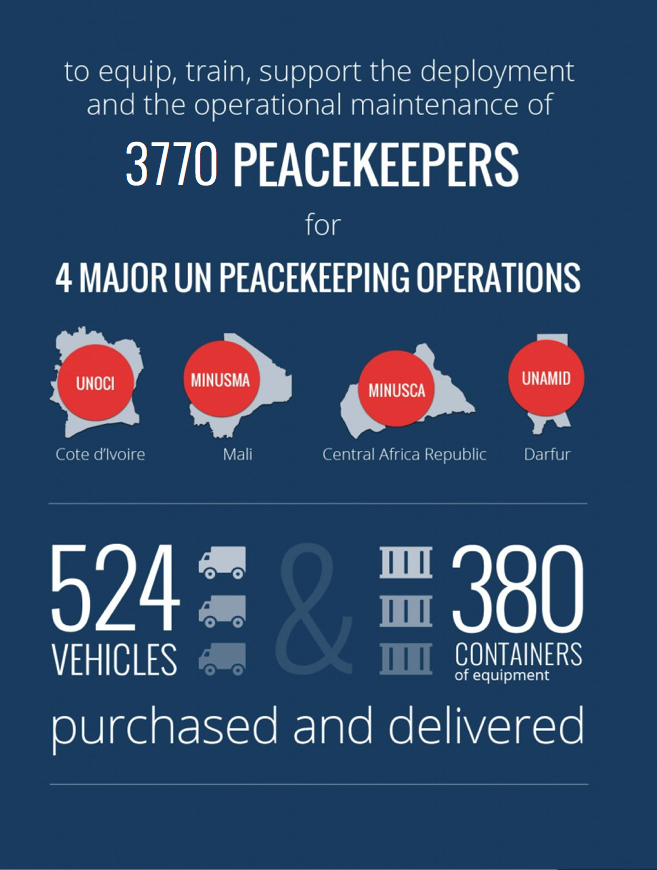 to equip, train, support the deployment and the operational maintenance of

3770 PEACEKEEPERS

for

4 MAJOR UN PEACEKEEPING OPERATIONS

UNOCI
Cote d'Ivoire

MINUSMA
Mali

MINUSCA
Central Africa Republic

UNAMID
Darfur

524 VEHICLES

&

380 CONTAINERS of equipment

purchased and delivered